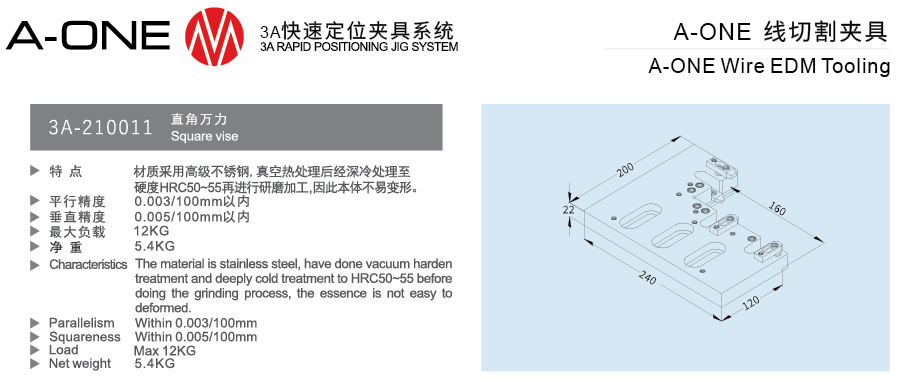 A-ONE 3A快速定位夹具系统
3A RAPID POSITIONING JIG SYSTEM

A-ONE 线切割夹具
A-ONE Wire EDM Tooling

3A-210011 直角万力
Square vise

▶ 特 点 材质采用高级不锈钢, 真空热处理后经深冷处理至硬度HRC50~55再进行研磨加工,因此本体不易变形。
▶ 平行精度 0.003/100mm以内
▶ 垂直精度 0.005/100mm以内
▶ 最大负载 12KG
▶ 净 重 5.4KG
▶ Characteristics The material is stainless steel, have done vacuum harden treatment and deeply cold treatment to HRC50~55 before doing the grinding process, the essence is not easy to deformed.
▶ Parallelism Within 0.003/100mm
▶ Squareness Within 0.005/100mm
▶ Load Max 12KG
▶ Net weight 5.4KG

200
22
160
240
120